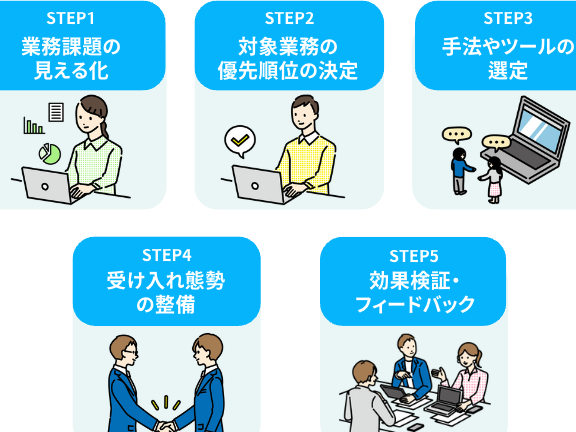 STEP1
業務課題の見える化

STEP2
対象業務の優先順位の決定

STEP3
手法やツールの選定

STEP4
受け入れ態勢の整備

STEP5
効果検証・フィードバック