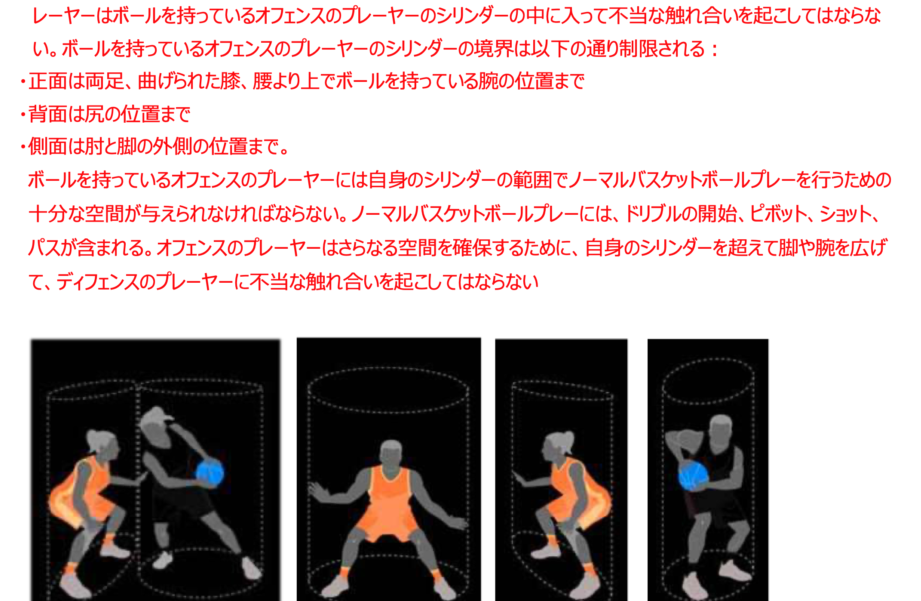 レーヤーはボールを持っているオフェンスのプレーヤーのシリンダーの中に入って不当な触れ合いを起こしてはならない。ボールを持っているオフェンスのプレーヤーのシリンダーの境界は以下の通り制限される：
・正面は両足、曲げられた膝、腰より上でボールを持っている腕の位置まで
・背面は尻の位置まで
・側面は肘と脚の外側の位置まで。
ボールを持っているオフェンスのプレーヤーには自身のシリンダーの範囲でノーマルバスケットボールプレーを行うための十分な空間が与えられなければならない。ノーマルバスケットボールプレーには、ドリブルの開始、ピボット、ショット、パスが含まれる。オフェンスのプレーヤーはさらなる空間を確保するために、自身のシリンダーを超えて脚や腕を広げて、ディフェンスのプレーヤーに不当な触れ合いを起こしてはならない