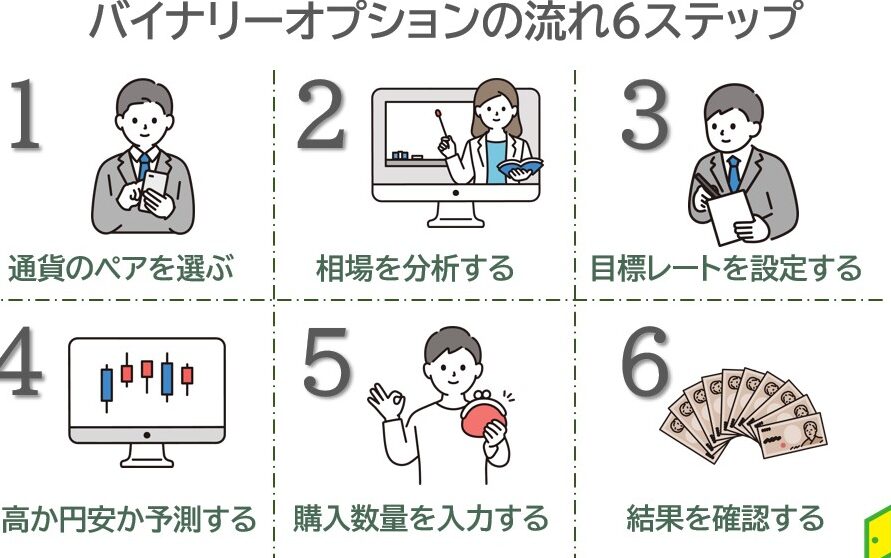 バイナリーオプションの流れ6ステップ

1
通貨のペアを選ぶ

2
相場を分析する

3
目標レートを設定する

4
高か円安か予測する

5
購入数量を入力する

6
結果を確認する